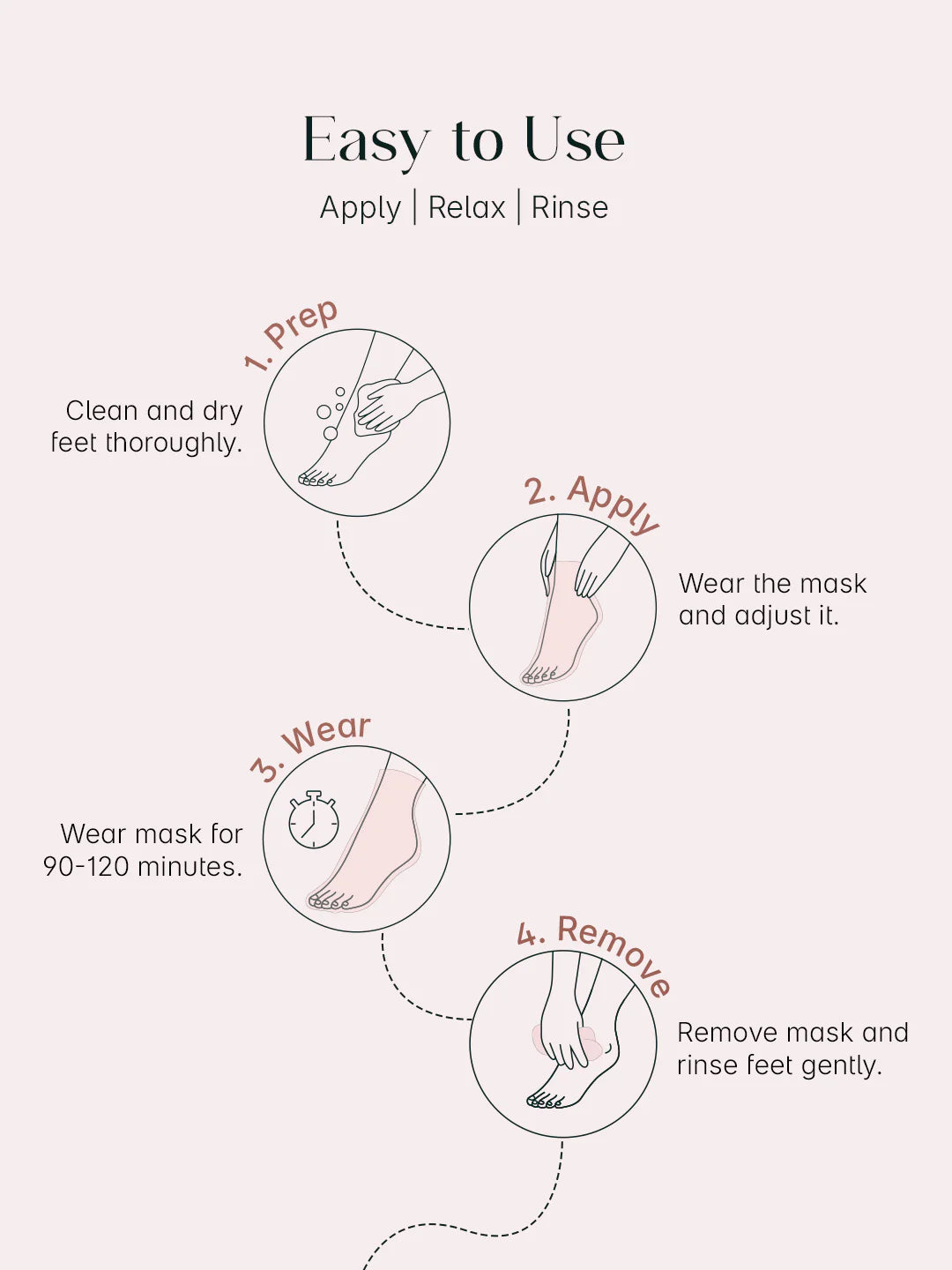 Easy to Use

Apply | Relax | Rinse

1. Prep

Clean and dry feet thoroughly.

2. Apply

Wear the mask and adjust it.

3. Wear

Wear mask for 90-120 minutes.

4. Remove

Remove mask and rinse feet gently.